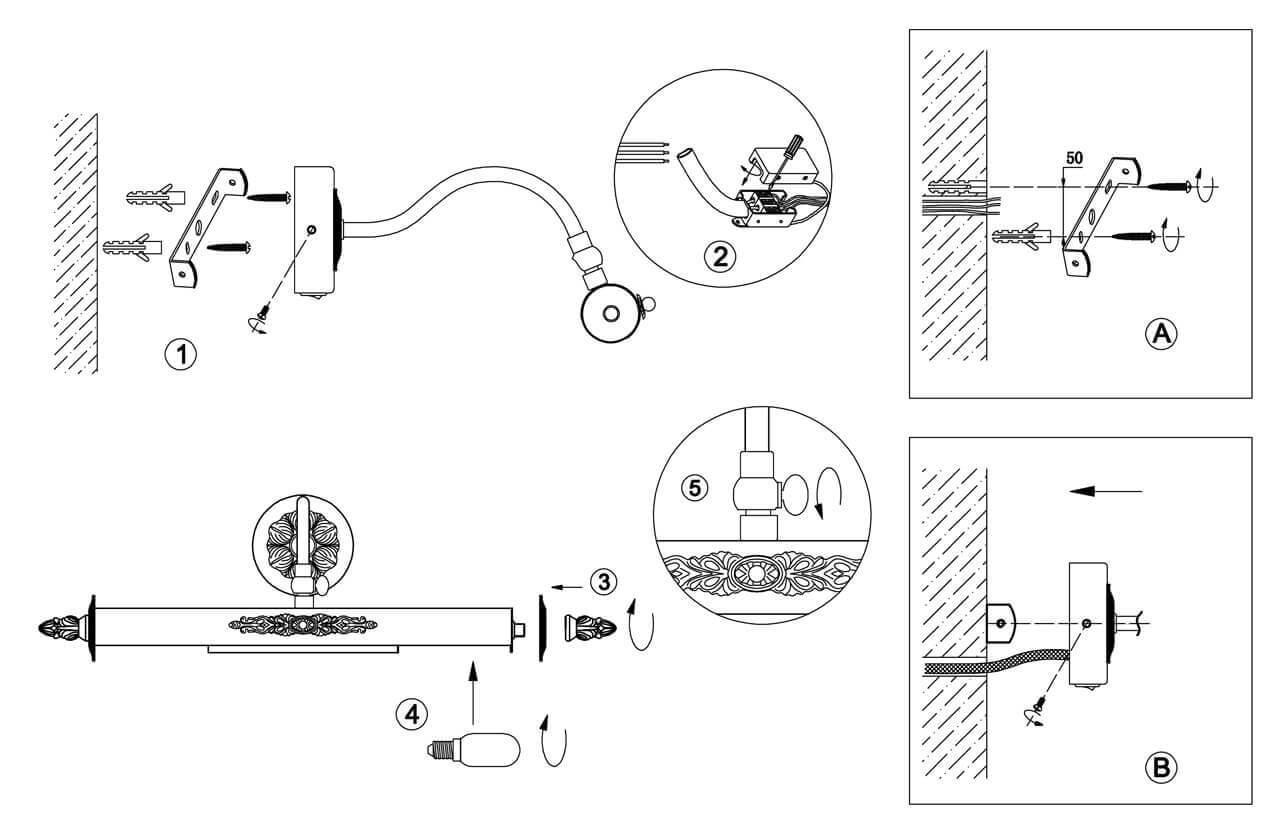 1

2

50

A

5

3

4

B