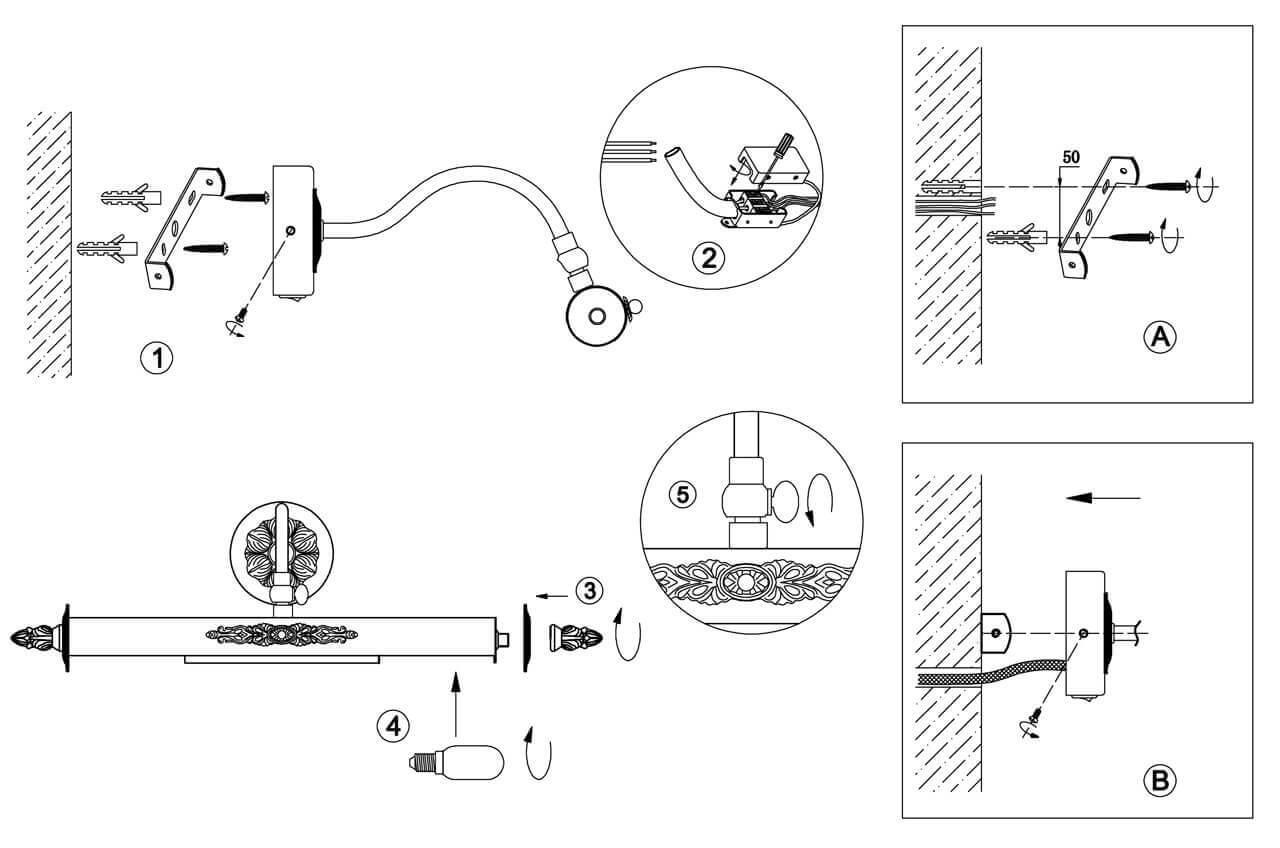 1

2

50

A

5

3

4

B