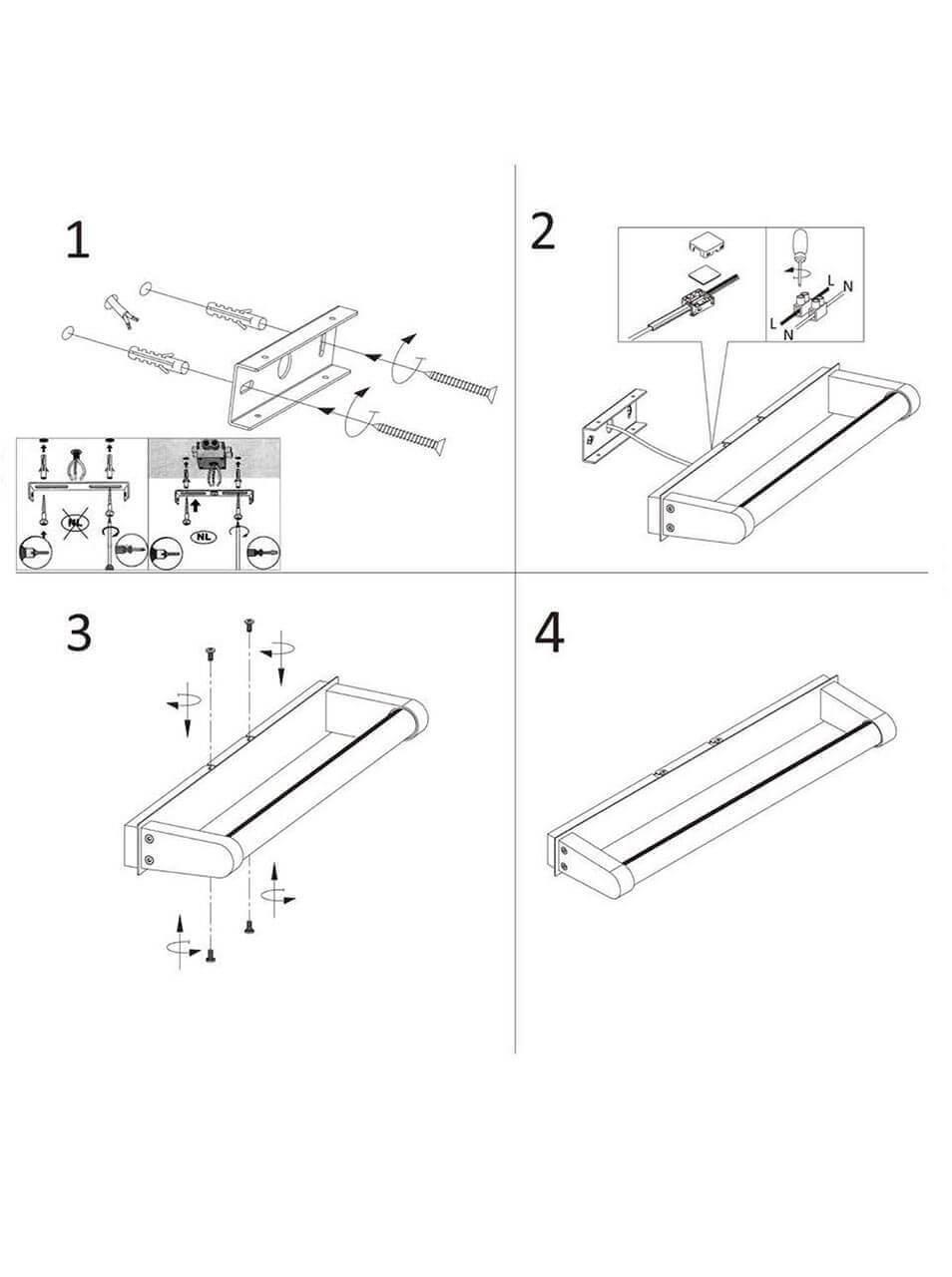 1

NL

NL

2

L

N

L

N

3

4