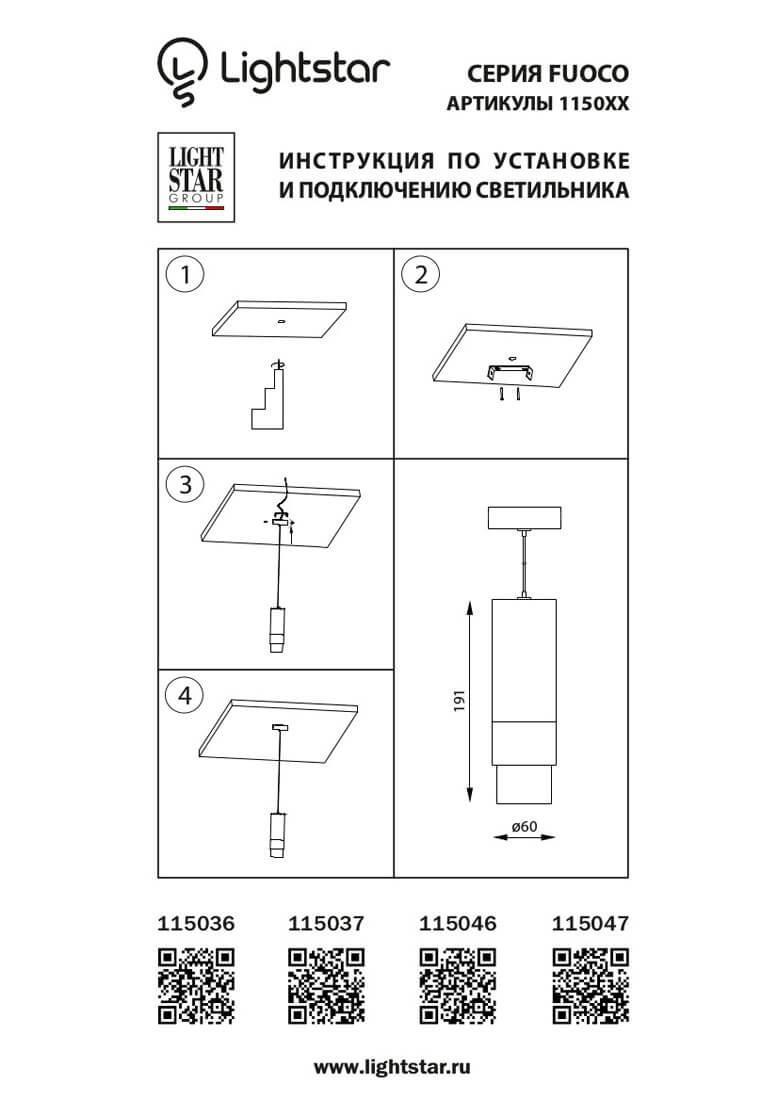 Lightstar

СЕРИЯ FUOCO
АРТИКУЛЫ 1150XX

LIGHT STAR GROUP

ИНСТРУКЦИЯ ПО УСТАНОВКЕ И ПОДКЛЮЧЕНИЮ СВЕТИЛЬНИКА

1

2

3

4

191

ø60

115036 115037 115046 115047

www.lightstar.ru