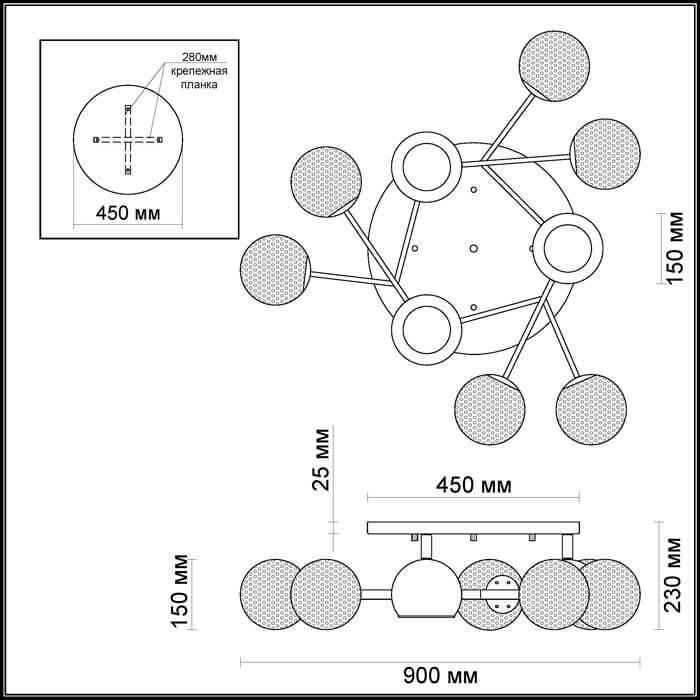 280мм
крепежная
планка

450 мм

150 мм

25 мм

450 мм

150 мм

230 мм

900 мм