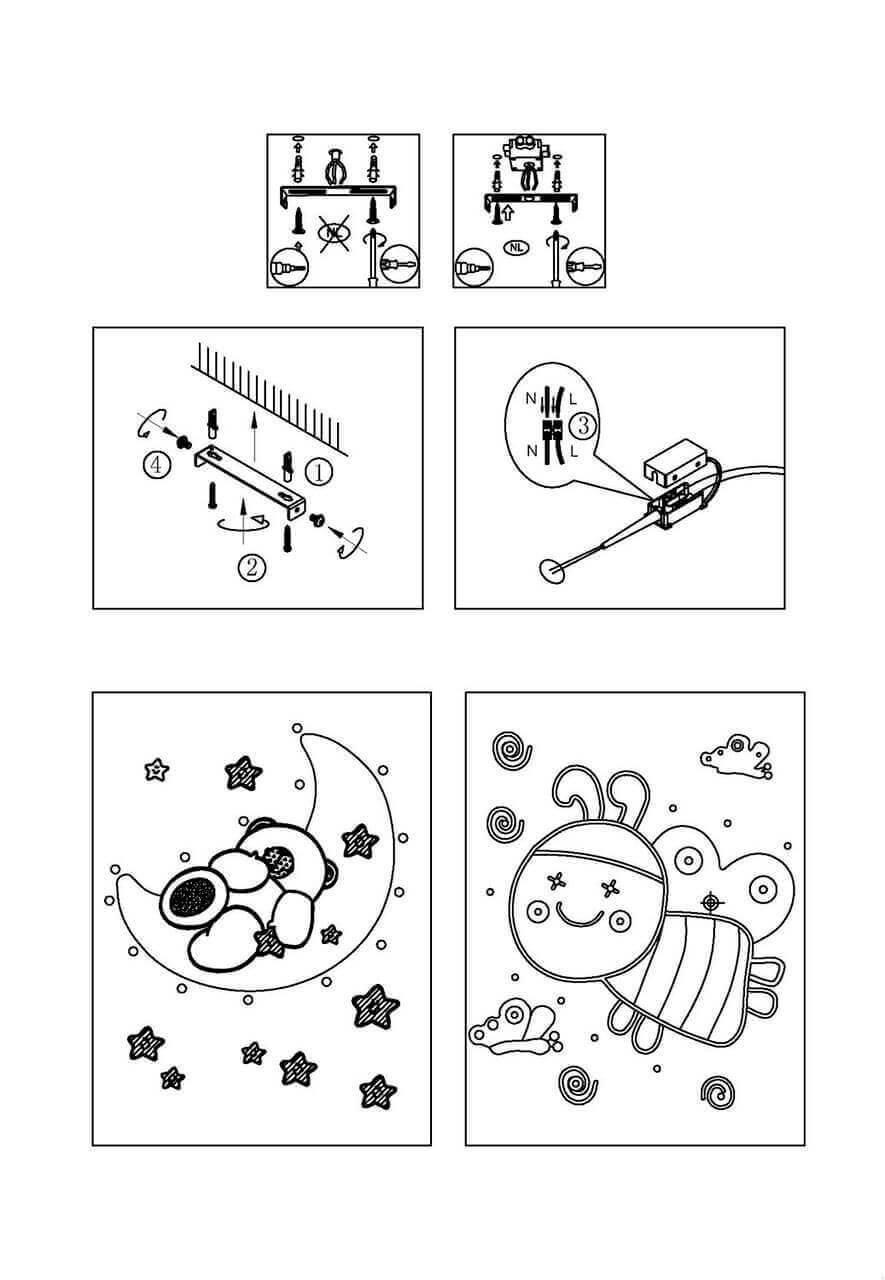 NL

NL

④
①
②

N
L
③
N
L